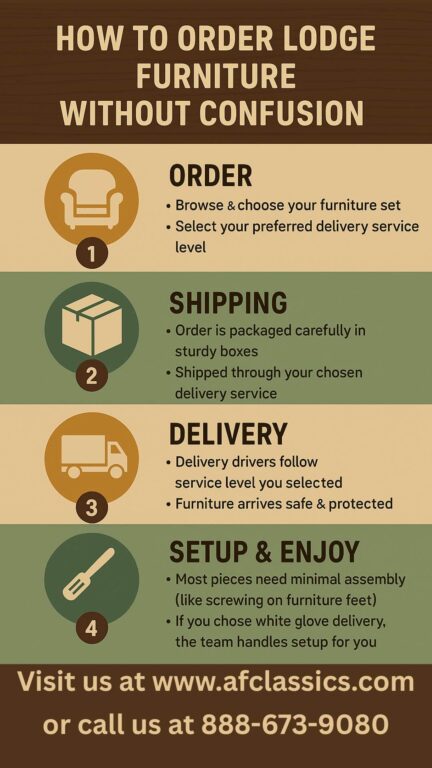 HOW TO ORDER LODGE FURNITURE WITHOUT CONFUSION

1

ORDER
• Browse & choose your furniture set
• Select your preferred delivery service level

2

SHIPPING
• Order is packaged carefully in sturdy boxes
• Shipped through your chosen delivery service

3

DELIVERY
• Delivery drivers follow service level you selected
• Furniture arrives safe & protected

4

SETUP & ENJOY
• Most pieces need minimal assembly (like screwing on furniture feet)
• If you chose white glove delivery, the team handles setup for you

Visit us at www.afclassics.com or call us at 888-673-9080